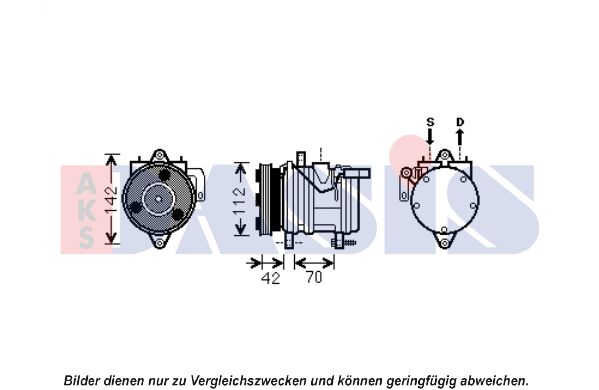 AKS

DASIS

142

112

42

70

S

D

Bilder dienen nur zu Vergleichszwecken und können geringfügig abweichen.