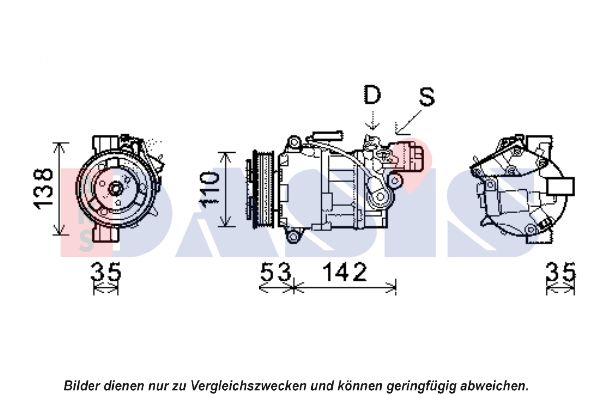 D S

138

110

35 53 142 35

DASIS

Bilder dienen nur zu Vergleichszwecken und können geringfügig abweichen.